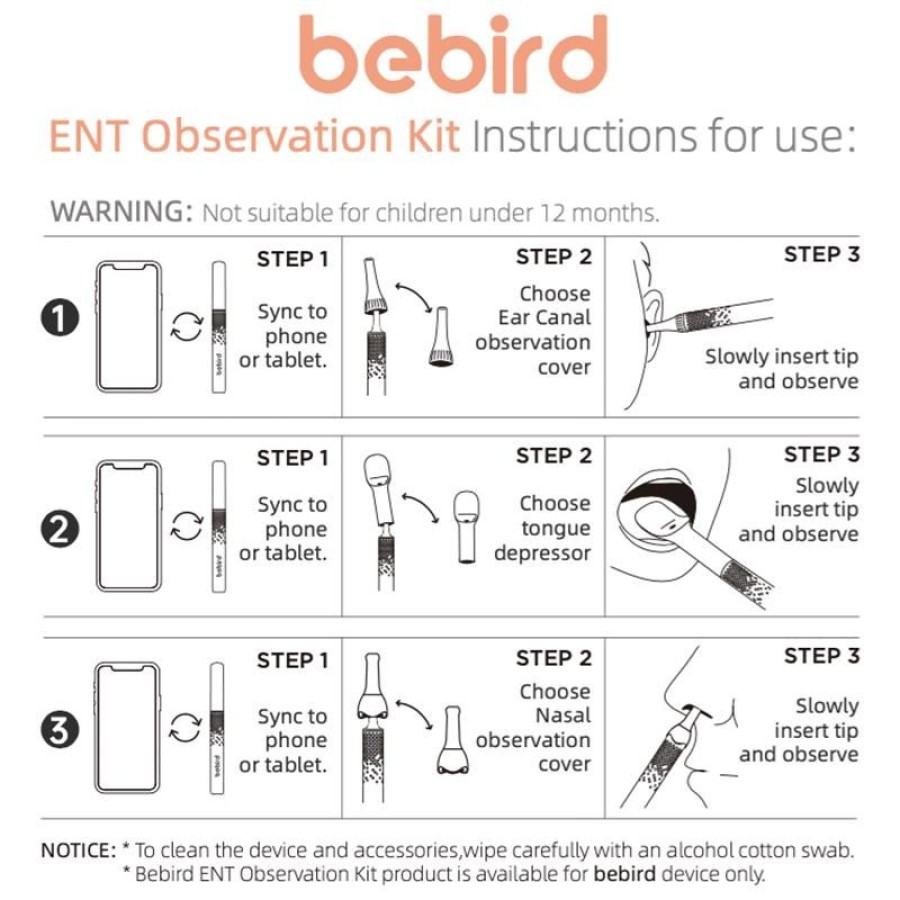 bebird

ENT Observation Kit Instructions for use:

WARNING: Not suitable for children under 12 months.

1

STEP 1
Sync to phone or tablet.

bebird

STEP 2
Choose Ear Canal observation cover

STEP 3
Slowly insert tip and observe

2

STEP 1
Sync to phone or tablet.

bebird

STEP 2
Choose tongue depressor

STEP 3
Slowly insert tip and observe

3

STEP 1
Sync to phone or tablet.

bebird

STEP 2
Choose Nasal observation cover

STEP 3
Slowly insert tip and observe

NOTICE: * To clean the device and accessories,wipe carefully with an alcohol cotton swab.
* Bebird ENT Observation Kit product is available for bebird device only.